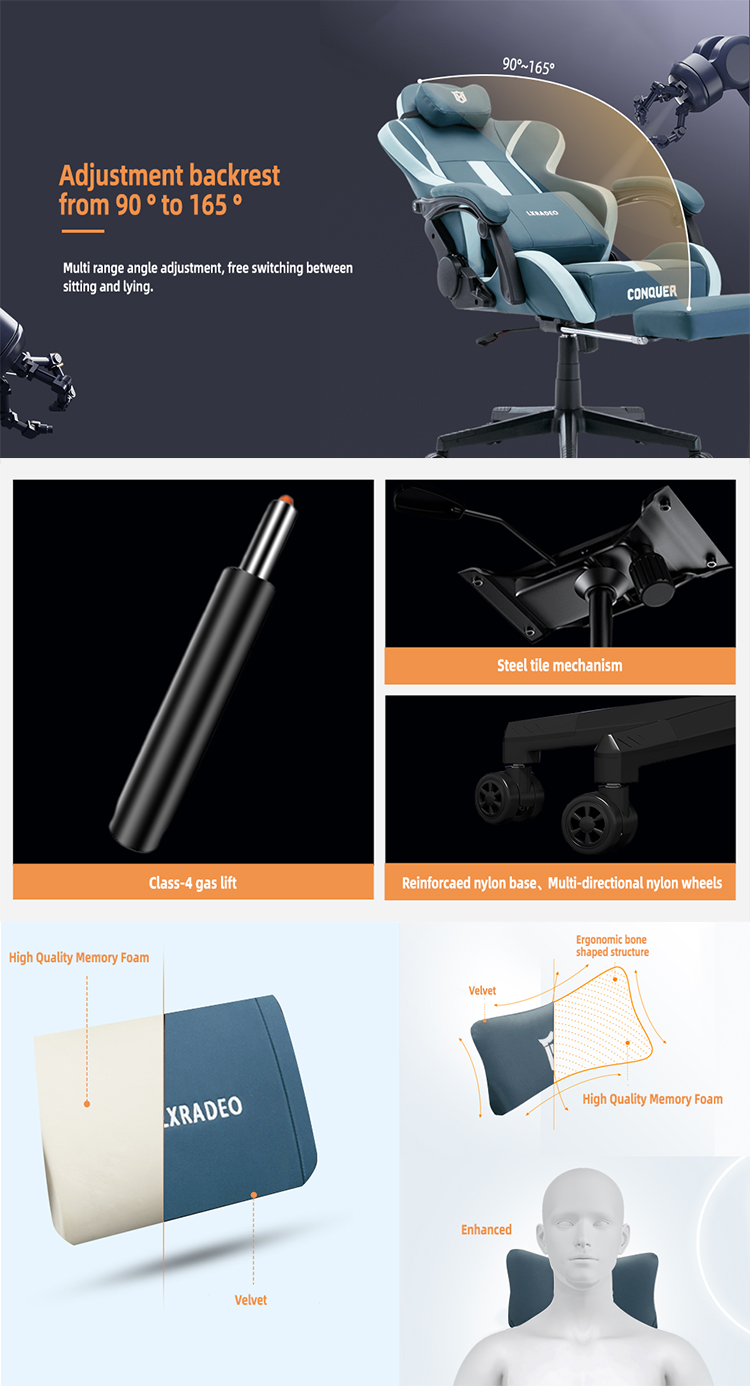 Adjustment backrest from 90 ° to 165 °

Multi range angle adjustment, free switching between sitting and lying.

90°~165°

LXRADEO

CONQUER

Steel tile mechanism

Class-4 gas lift

Reinforcaed nylon base、Multi-directional nylon wheels

High Quality Memory Foam

LXRADEO

Velvet

Ergonomic bone shaped structure

Velvet

High Quality Memory Foam

Enhanced